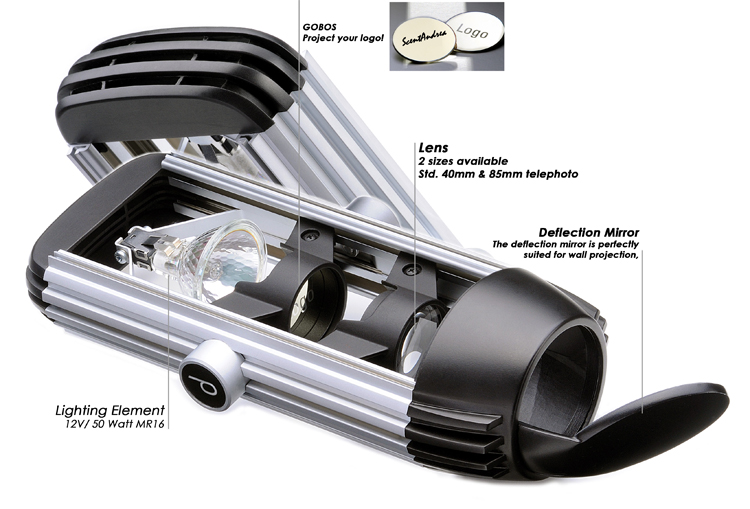 GOBOS
Project your logo!

ScentAndrea

Logo

Lens
2 sizes available
Std. 40mm & 85mm telephoto

Deflection Mirror
The deflection mirror is perfectly suited for wall projection,

Lighting Element
12V/ 50 Watt MR16